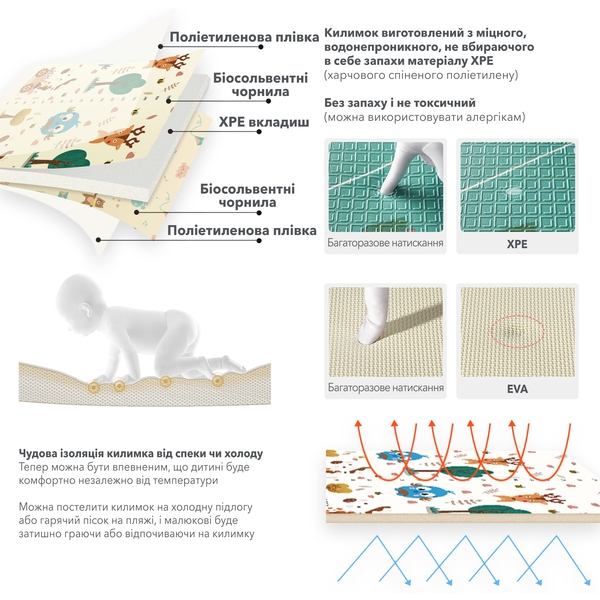 Поліетиленова плівка

Біосольвентні чорнила

XPE вкладиш

Біосольвентні чорнила

Поліетиленова плівка

Килимок виготовлений з міцного, водонепроникного, не вбираючого в себе запахи матеріалу XPE
(харчового спіненого поліетилену)

Без запаху і не токсичний
(можна використовувати алергікам)

Багаторазове натискання

XPE

Багаторазове натискання

EVA

Чудова ізоляція килимка від спеки чи холоду
Тепер можна бути впевненим, що дитині буде комфортно незалежно від температури

Можна постелити килимок на холодну підлогу або гарячий пісок на пляжі, і малюкові буде затишно граючи або відпочиваючи на килимку