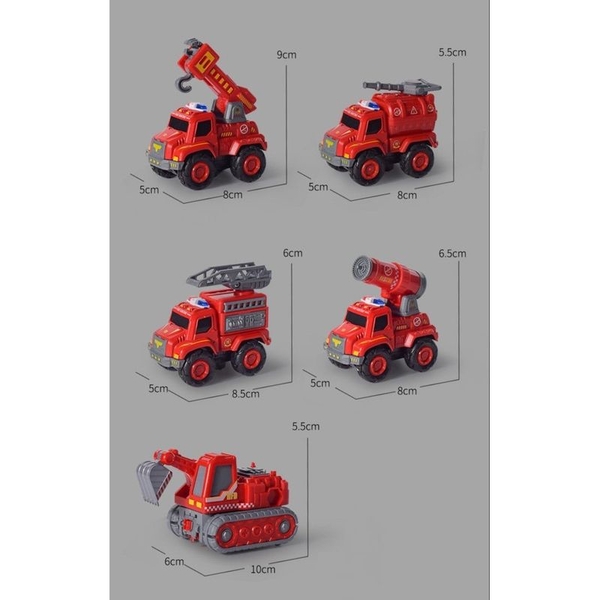 9cm
5cm
8cm

5.5cm
5cm
8cm

6cm
5cm
8.5cm

6.5cm
5cm
8cm

5.5cm
6cm
10cm