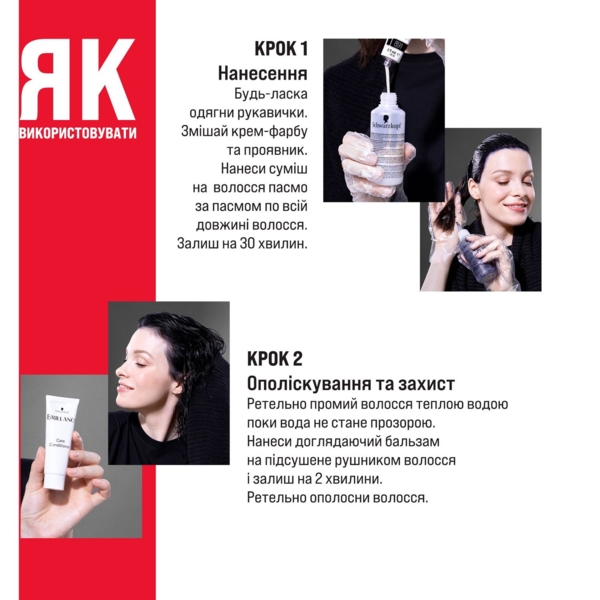 ЯК
ВИКОРИСТОВУВАТИ

КРОК 1
Нанесення
Будь-ласка одягни рукавички. Змішай крем-фарбу та проявник. Нанеси суміш на волосся пасмо за пасмом по всій довжині волосся. Залиш на 30 хвилин.

Schwarzkopf

КРОК 2
Ополіскування та захист
Ретельно промий волосся теплою водою поки вода не стане прозорою.
Нанеси доглядаючий бальзам на підсушене рушником волосся і залиш на 2 хвилини.
Ретельно ополосни волосся.

BRILLANCE
Care Conditioner