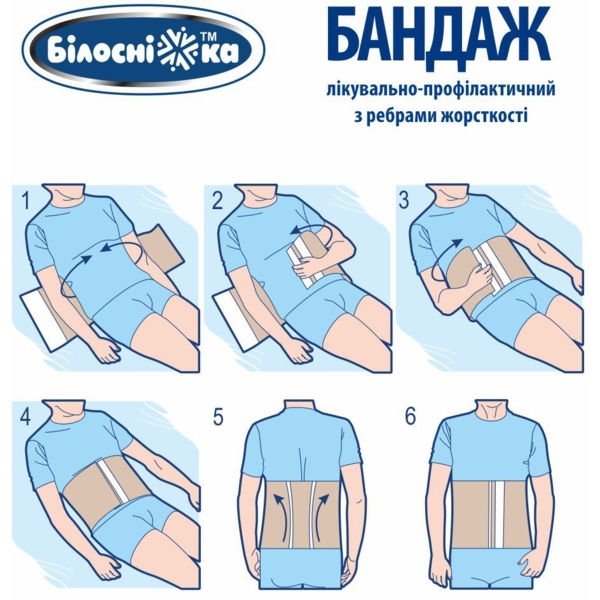 Білосніжка™

БАНДАЖ

лікувально-профілактичний з ребрами жорсткості

1

2

3

4

5

6