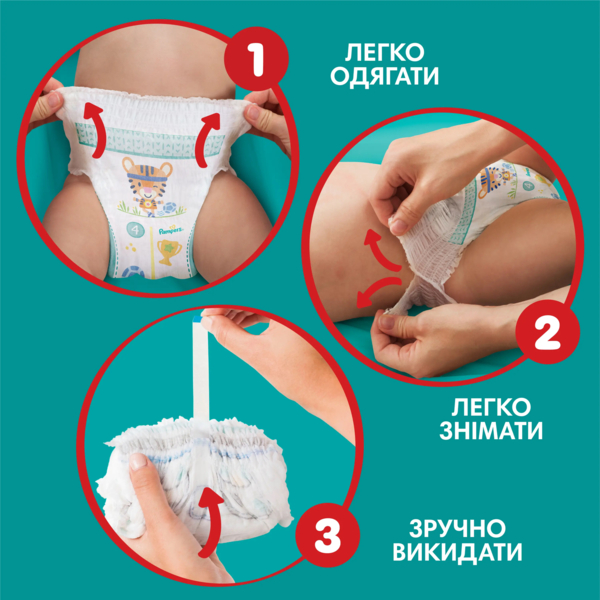 1

ЛЕГКО ОДЯГАТИ

4

Pampers

2

ЛЕГКО ЗНІМАТИ

3

ЗРУЧНО ВИКИДАТИ