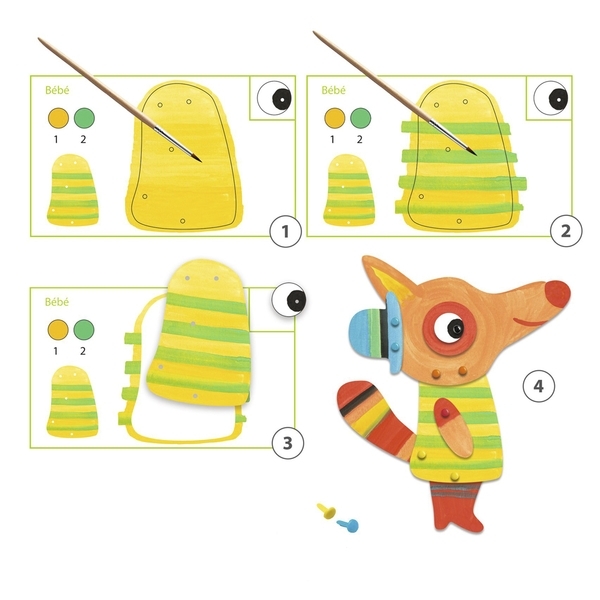 Bébé
1 2
1

Bébé
1 2
2

Bébé
1 2
3

4