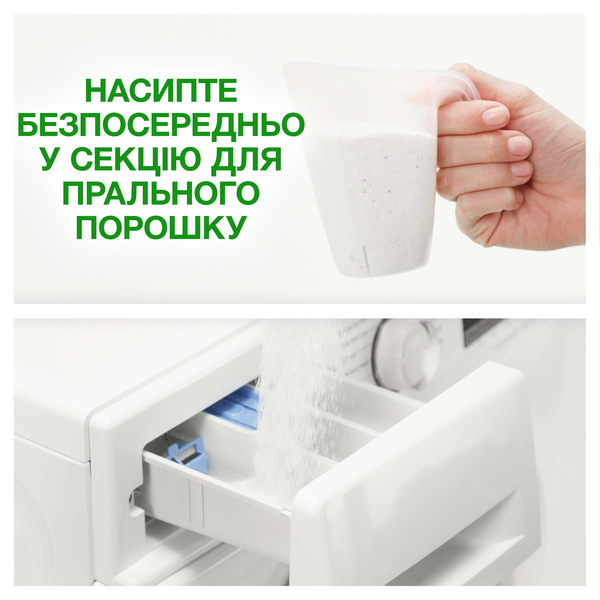 НАСИПТЕ БЕЗПОСЕРЕДНЬО У СЕКЦІЮ ДЛЯ ПРАЛЬНОГО ПОРОШКУ