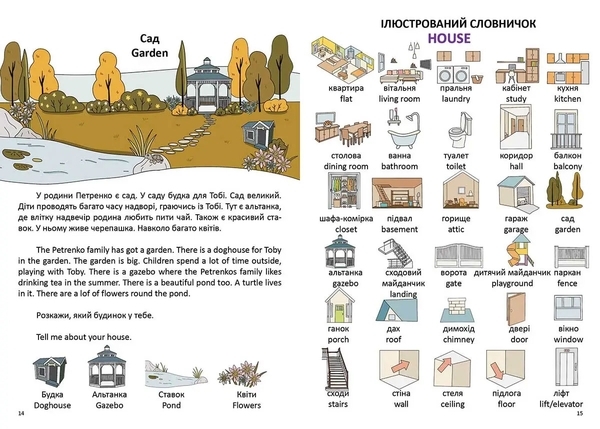 Сад
Garden

У родини Петренко є сад. У саду будка для Тобі. Сад великий. Діти проводять багато часу надворі, граючись із Тобі. Тут є альтанка, де влітку надвечір родина любить пити чай. Також є красивий ставок. У ньому живе черепашка. Навколо багато квітів.

The Petrenko family has got a garden. There is a doghouse for Toby in the garden. The garden is big. Children spend a lot of time outside, playing with Toby. There is a gazebo where the Petrenkos family likes drinking tea in the summer. There is a beautiful pond too. A turtle lives in it. There are a lof of flowers round the pond.

Розкажи, який будинок у тебе.

Tell me about your house.

Будка
Doghouse

Альтанка
Gazebo

Ставок
Pond

Квіти
Flowers

14

ІЛЮСТРОВАНИЙ СЛОВНИЧОК
HOUSE

квартира
flat

вітальня
living room

пральня
laundry

кабінет
study

кухня
kitchen

столова
dining room

ванна
bathroom

туалет
toilet

коридор
hall

балкон
balcony

шафа-комірка
closet

підвал
basement

горище
attic

гараж
garage

сад
garden

альтанка
gazebo

сходовий майданчик
landing

ворота
gate

дитячий майданчик
playground

паркан
fence

ганок
porch

дах
roof

димохід
chimney

двері
door

вікно
window

сходи
stairs

стіна
wall

стеля
ceiling

підлога
floor

ліфт
lift/elevator

15