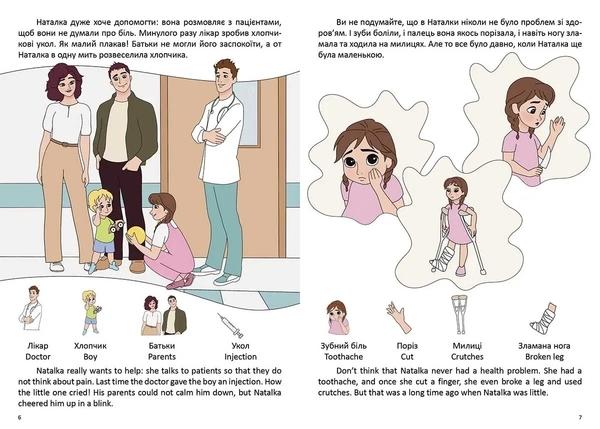 Наталка дуже хоче допомогти: вона розмовляє з пацієнтами, щоб вони не думали про біль. Минулого разу лікар зробив хлопчикові укол. Як малий плакав! Батьки не могли його заспокоїти, а от Наталка в одну мить розвеселила хлопчика.

Лікар
Doctor

Хлопчик
Boy

Батьки
Parents

Укол
Injection

Natalka really wants to help: she talks to patients so that they do not think about pain. Last time the doctor gave the boy an injection. How the little one cried! His parents could not calm him down, but Natalka cheered him up in a blink.

6

Ви не подумайте, що в Наталки ніколи не було проблем зі здоров'ям. І зуби боліли, і палець вона якось порізала, і навіть ногу зламала та ходила на милицях. Але то все було давно, коли Наталка ще була маленькою.

Зубний біль
Toothache

Поріз
Cut

Милиці
Crutches

Зламана нога
Broken leg

Don't think that Natalka never had a health problem. She had a toothache, and once she cut a finger, she even broke a leg and used crutches. But that was a long time ago when Natalka was little.

7