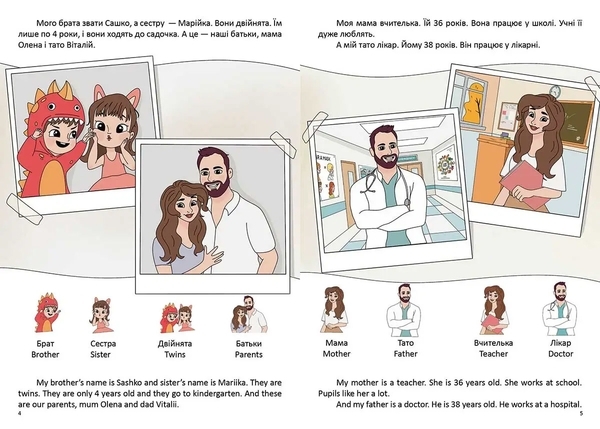 Мого брата звати Сашко, а сестру — Марійка. Вони двійнята. Їм лише по 4 роки, і вони ходять до садочка. А це — наші батьки, мама Олена і тато Віталій.

Брат
Brother

Сестра
Sister

Двійнята
Twins

Батьки
Parents

My brother's name is Sashko and sister's name is Mariika. They are twins. They are only 4 years old and they go to kindergarten. And these are our parents, mum Olena and dad Vitalii.

4

Моя мама вчителька. Їй 36 років. Вона працює у школі. Учні її дуже люблять.
А мій тато лікар. Йому 38 років. Він працює у лікарні.

Мама
Mother

Тато
Father

Вчителька
Teacher

Лікар
Doctor

My mother is a teacher. She is 36 years old. She works at school. Pupils like her a lot.
And my father is a doctor. He is 38 years old. He works at a hospital.

5