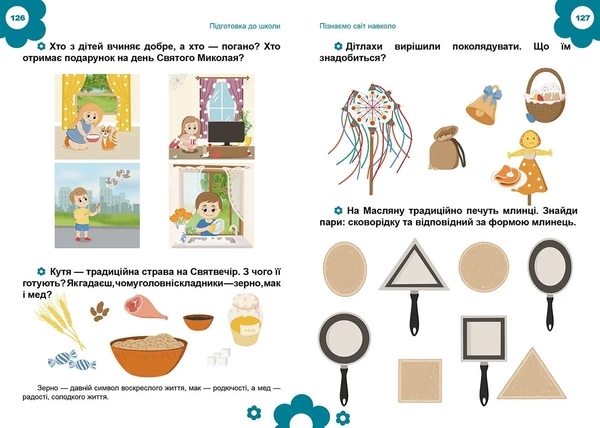 126

Підготовка до школи

Хто з дітей вчиняє добре, а хто — погано? Хто отримає подарунок на день Святого Миколая?

Кутя — традиційна страва на Святвечір. З чого її готують? Як гадаєш, чому головні складники — зерно, мак і мед?

МЕД

Зерно — давній символ воскреслого життя, мак — родючості, а мед — радості, солодкого життя.

Пізнаємо світ навколо

127

Дітлахи вирішили поколядувати. Що їм знадобиться?

На Масляну традиційно печуть млинці. Знайди пари: сковорідку та відповідний за формою млинець.