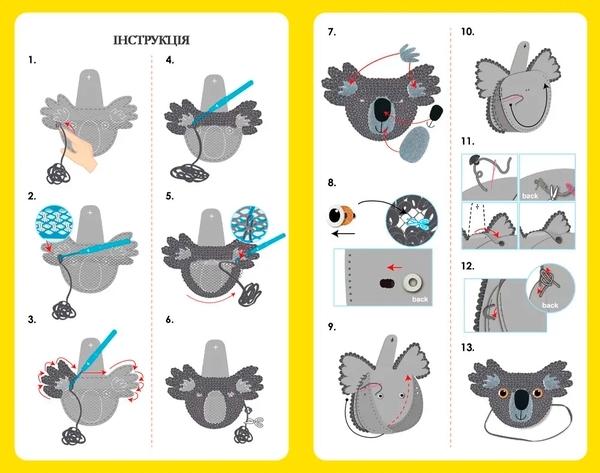 ІНСТРУКЦІЯ

1.

2.

3.

4.

5.

6.

7.

8.

back

9.

10.

11.

back

12.

back

13.