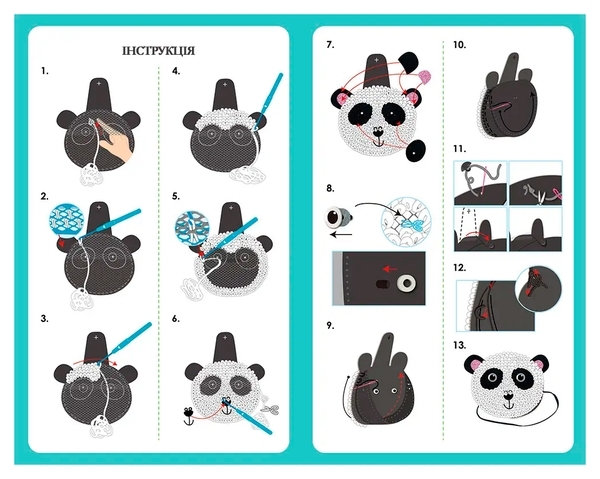 ІНСТРУКЦІЯ

1.

2.

3.

4.

5.

6.

7.

8.

9.

10.

11.

12.

13.