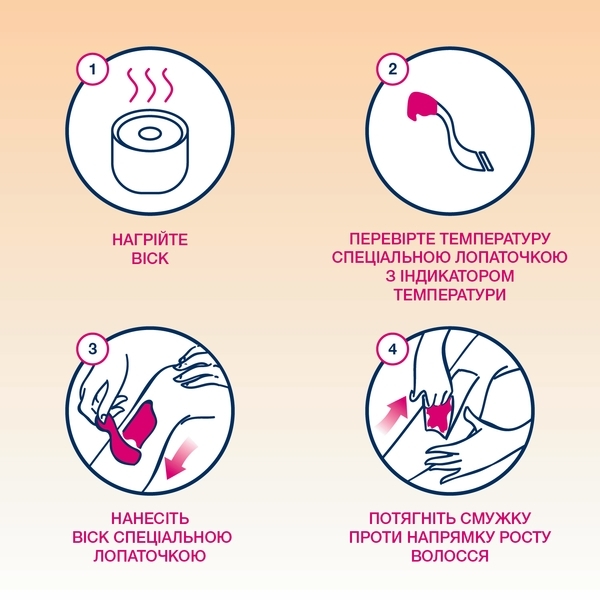 1

НАГРІЙТЕ ВІСК

2

ПЕРЕВІРТЕ ТЕМПЕРАТУРУ СПЕЦІАЛЬНОЮ ЛОПАТОЧКОЮ З ІНДИКАТОРОМ ТЕМПЕРАТУРИ

3

НАНЕСІТЬ ВІСК СПЕЦІАЛЬНОЮ ЛОПАТОЧКОЮ

4

ПОТЯГНІТЬ СМУЖКУ ПРОТИ НАПРЯМКУ РОСТУ ВОЛОССЯ