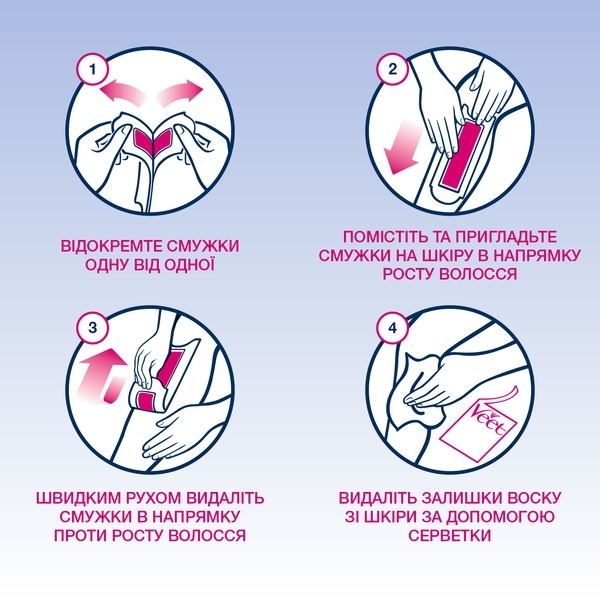 1

ВІДОКРЕМТЕ СМУЖКИ ОДНУ ВІД ОДНОЇ

2

ПОМІСТІТЬ ТА ПРИГЛАДЬТЕ СМУЖКИ НА ШКІРУ В НАПРЯМКУ РОСТУ ВОЛОССЯ

3

ШВИДКИМ РУХОМ ВИДАЛІТЬ СМУЖКИ В НАПРЯМКУ ПРОТИ РОСТУ ВОЛОССЯ

4

Veet

ВИДАЛІТЬ ЗАЛИШКИ ВОСКУ ЗІ ШКІРИ ЗА ДОПОМОГОЮ СЕРВЕТКИ