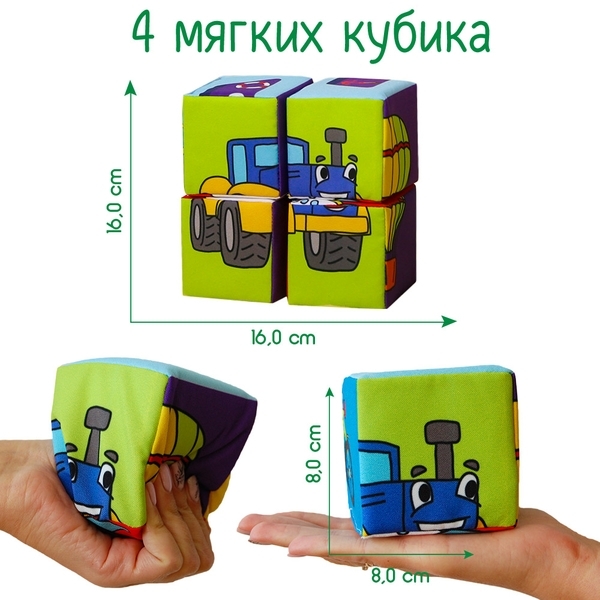 4 мягких кубика

16,0 cm

16,0 cm

8,0 cm

8,0 cm