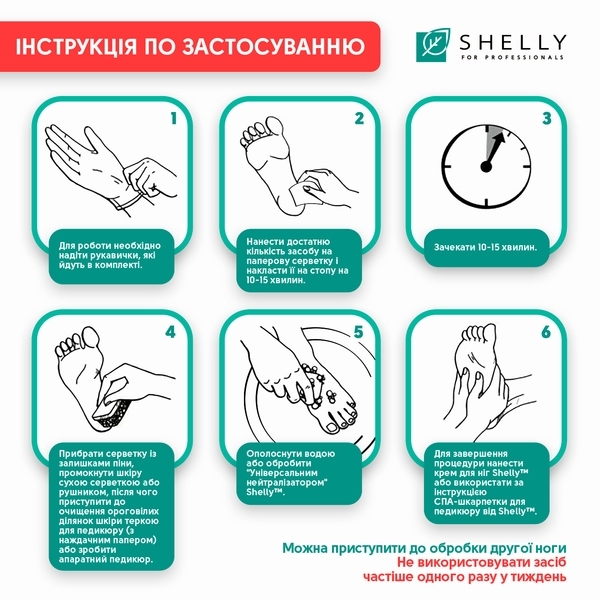 ІНСТРУКЦІЯ ПО ЗАСТОСУВАННЮ

SHELLY
FOR PROFESSIONALS

1

Для роботи необхідно надіти рукавички, які йдуть в комплекті.

2

Нанести достатню кількість засобу на паперову серветку і накласти її на стопу на 10-15 хвилин.

3

Зачекати 10-15 хвилин.

4

Прибрати серветку із залишками піни, промокнути шкіру сухою серветкою або рушником, після чого приступити до очищення ороговілих ділянок шкіри теркою для педикюру (з наждачним папером) або зробити апаратний педикюр.

5

Ополоснути водою або обробити "Універсальним нейтралізатором" Shelly™.

6

Для завершення процедури нанести крем для ніг Shelly™ або використати за інструкцією СПА-шкарпетки для педикюру від Shelly™.

Можна приступити до обробки другої ноги
Не використовувати засіб частіше одного разу у тиждень