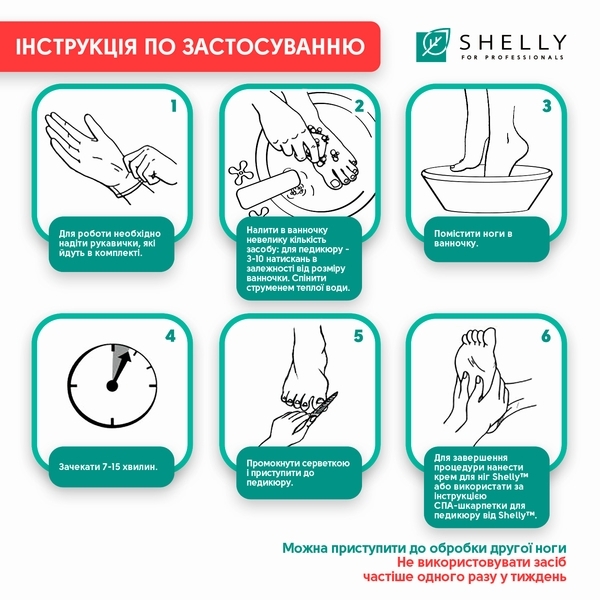 ІНСТРУКЦІЯ ПО ЗАСТОСУВАННЮ

SHELLY
FOR PROFESSIONALS

1
Для роботи необхідно надіти рукавички, які йдуть в комплекті.

2
Налити в ванночку невелику кількість засобу: для педикюру - 3-10 натискань в залежності від розміру ванночки. Спінити струменем теплої води.

3
Помістити ноги в ванночку.

4
Зачекати 7-15 хвилин.

5
Промокнути серветкою і приступити до педикюру.

6
Для завершення процедури нанести крем для ніг Shelly™ або використати за інструкцією СПА-шкарпетки для педикюру від Shelly™.

Можна приступити до обробки другої ноги
Не використовувати засіб частіше одного разу у тиждень