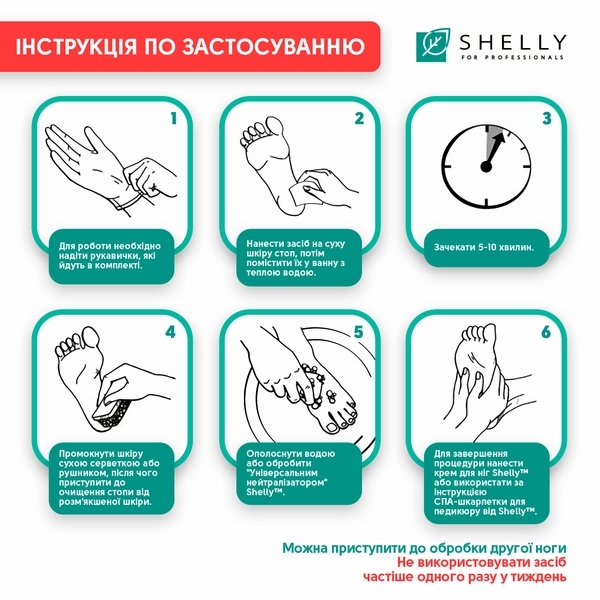 ІНСТРУКЦІЯ ПО ЗАСТОСУВАННЮ

SHELLY
FOR PROFESSIONALS

1
Для роботи необхідно надіти рукавички, які йдуть в комплекті.

2
Нанести засіб на суху шкіру стоп, потім помістити їх у ванну з теплою водою.

3
Зачекати 5-10 хвилин.

4
Промокнути шкіру сухою серветкою або рушником, після чого приступити до очищення стопи від розм'якшеної шкіри.

5
Ополоснути водою або обробити "Універсальним нейтралізатором" Shelly™.

6
Для завершення процедури нанести крем для ніг Shelly™ або використати за інструкцією СПА-шкарпетки для педикюру від Shelly™.

Можна приступити до обробки другої ноги
Не використовувати засіб частіше одного разу у тиждень