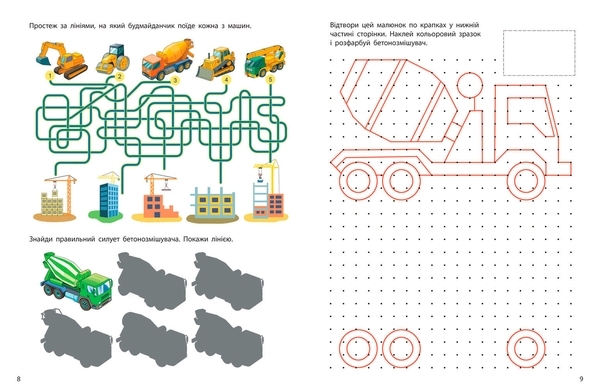 Простеж за лініями, на який будмайданчик поїде кожна з машин.

1 2 3 4 5

Знайди правильний силует бетонозмішувача. Покажи лінією.

8

Відтвори цей малюнок по крапках у нижній частині сторінки. Наклей кольоровий зразок і розфарбуй бетонозмішувач.

9