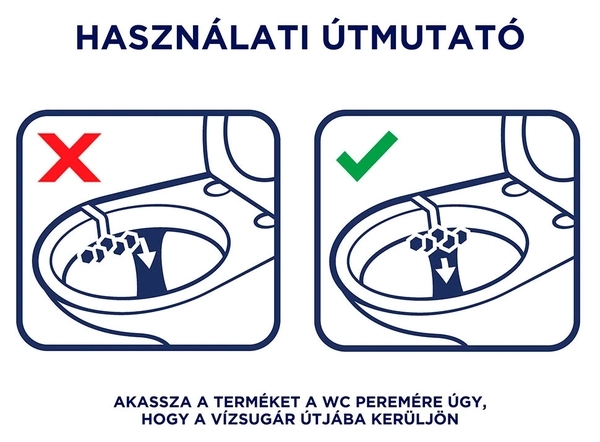 HASZNÁLATI ÚTMUTATÓ

AKASSZA A TERMÉKET A WC PEREMÉRE ÚGY, HOGY A VÍZSUGÁR ÚTJÁBA KERÜLJÖN