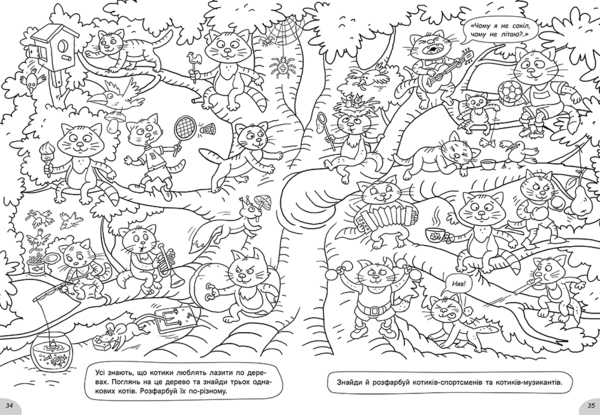 «Чому я не сокіл, чому не літаю?»

Няв!

Усі знають, що котики люблять лазити по деревах. Поглянь на це дерево та знайди трьох однакових котів. Розфарбуй їх по-різному.

Знайди й розфарбуй котиків-спортсменів та котиків-музикантів.

34

35