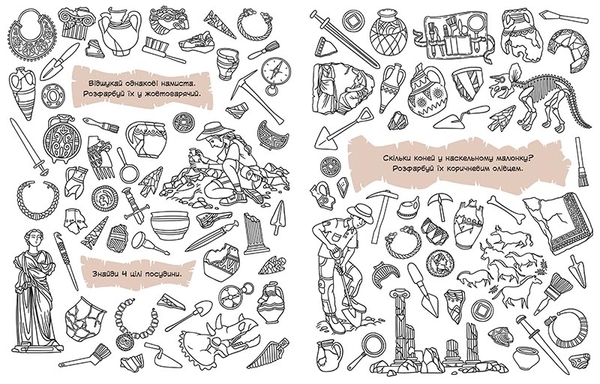 Відшукай однакові намиста. Розфарбуй їх у жовтогарячий.

Знайди 4 цілі посудини.

Скільки коней у наскельному малюнку? Розфарбуй їх коричневим олівцем.