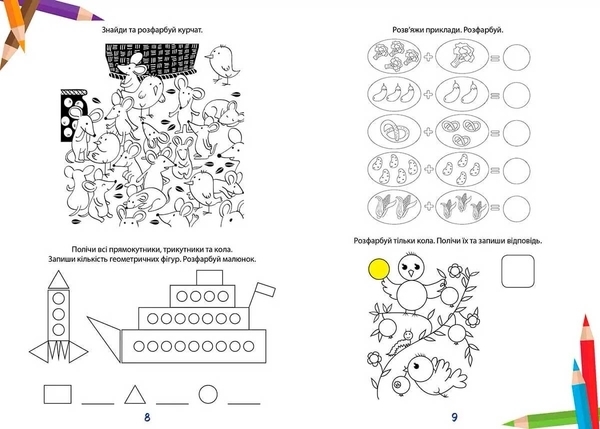 Знайди та розфарбуй курчат.

Полічи всі прямокутники, трикутники та кола. Запиши кількість геометричних фігур. Розфарбуй малюнок.

8

Розв'яжи приклади. Розфарбуй.

+ =

+ =

+ =

+ =

+ =

Розфарбуй тільки кола. Полічи їх та запиши відповідь.

9