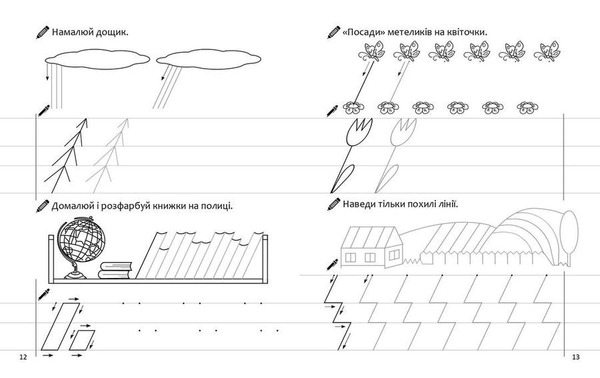 Намалюй дощик.

Домалюй і розфарбуй книжки на полиці.

12

«Посади» метеликів на квіточки.

Наведи тільки похилі лінії.

13