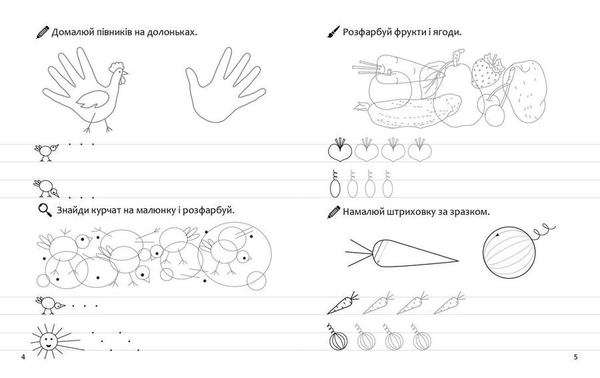 Домалюй півників на долоньках.

Знайди курчат на малюнку і розфарбуй.

4

Розфарбуй фрукти і ягоди.

Намалюй штриховку за зразком.

5