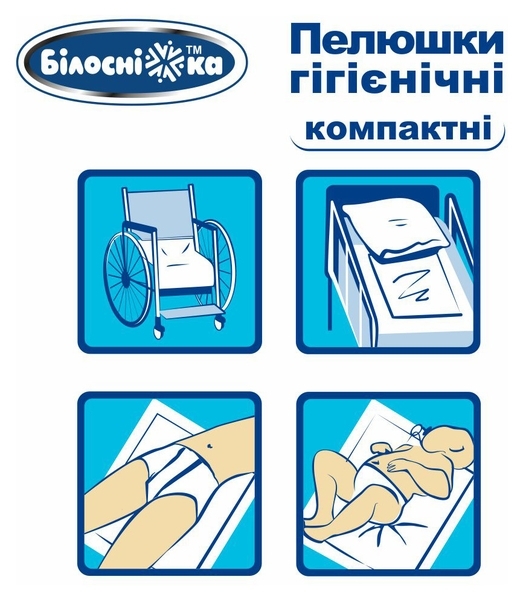 Білосніжка™

Пелюшки гігієнічні

компактні