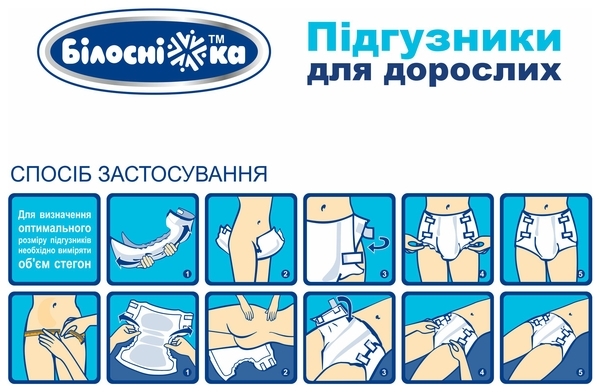 Білосніжка™

Підгузники для дорослих

СПОСІБ ЗАСТОСУВАННЯ

Для визначення оптимального розміру підгузників необхідно виміряти об'єм стегон

1

2

3

4

5

1

2

3

4

5