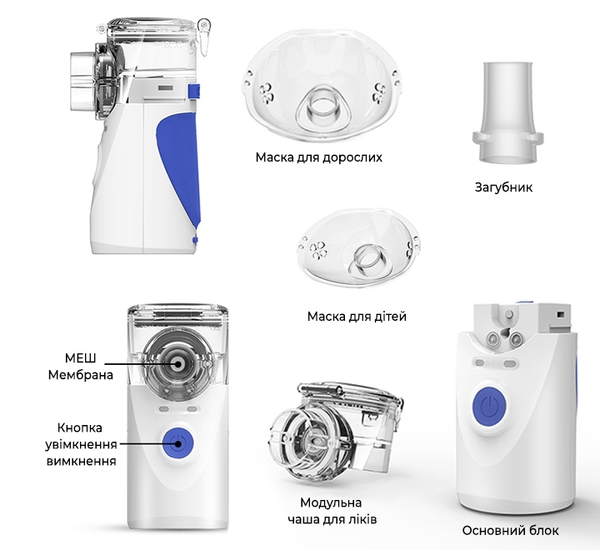 Маска для дорослих

Загубник

Маска для дітей

МЕШ
Мембрана

Кнопка
увімкнення
вимкнення

Модульна
чаша для ліків

Основний блок