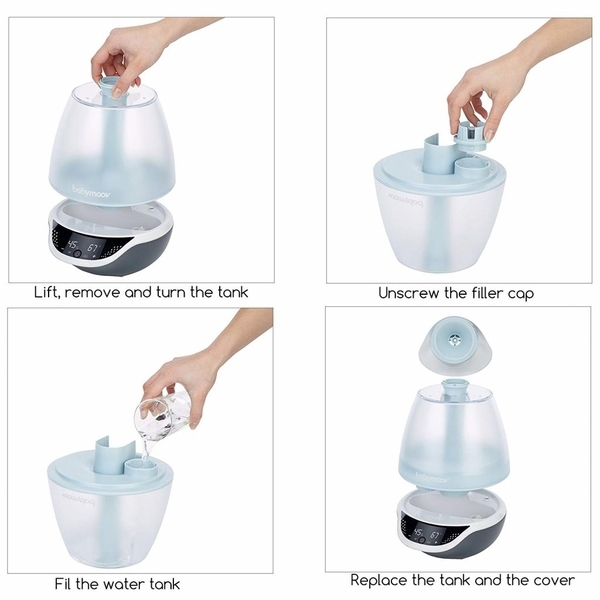 babymoov
45 67
Lift, remove and turn the tank

babymoov
Unscrew the filler cap

babymoov
Fil the water tank

babymoov
45 67
Replace the tank and the cover