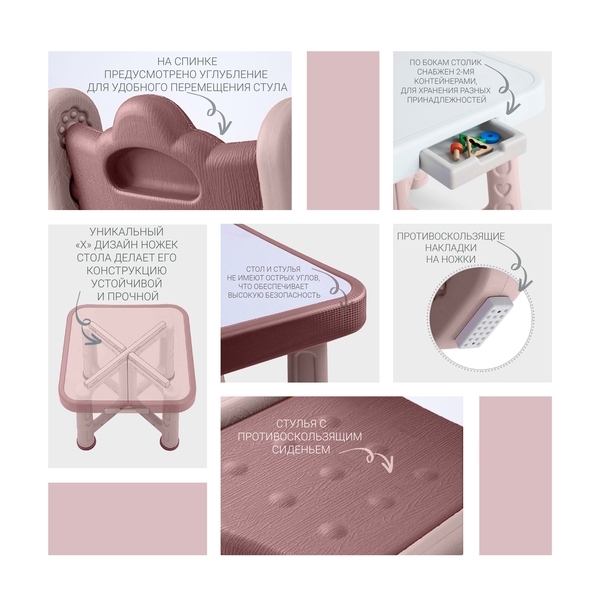 НА СПИНКЕ ПРЕДУСМОТРЕНО УГЛУБЛЕНИЕ ДЛЯ УДОБНОГО ПЕРЕМЕЩЕНИЯ СТУЛА

ПО БОКАМ СТОЛИК СНАБЖЕН 2-МЯ КОНТЕЙНЕРАМИ, ДЛЯ ХРАНЕНИЯ РАЗНЫХ ПРИНАДЛЕЖНОСТЕЙ

УНИКАЛЬНЫЙ «Х» ДИЗАЙН НОЖЕК СТОЛА ДЕЛАЕТ ЕГО КОНСТРУКЦИЮ УСТОЙЧИВОЙ И ПРОЧНОЙ

СТОЛ И СТУЛЬЯ НЕ ИМЕЮТ ОСТРЫХ УГЛОВ, ЧТО ОБЕСПЕЧИВАЕТ ВЫСОКУЮ БЕЗОПАСНОСТЬ

ПРОТИВОСКОЛЬЗЯЩИЕ НАКЛАДКИ НА НОЖКИ

СТУЛЬЯ С ПРОТИВОСКОЛЬЗЯЩИМ СИДЕНЬЕМ