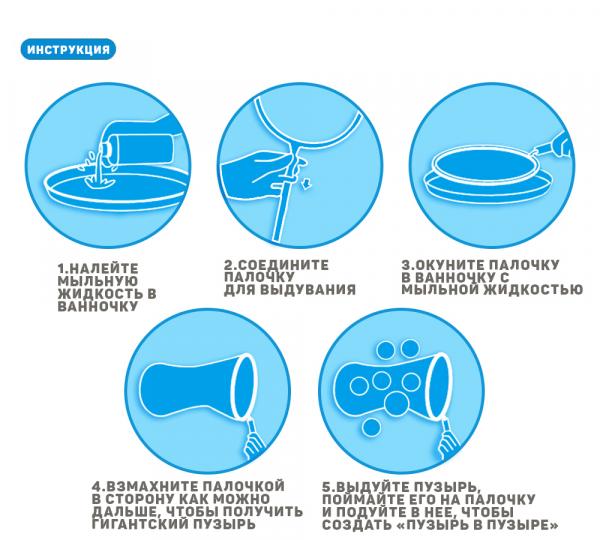 ИНСТРУКЦИЯ

1.НАЛЕЙТЕ МЫЛЬНУЮ ЖИДКОСТЬ В ВАННОЧКУ

2.СОЕДИНИТЕ ПАЛОЧКУ ДЛЯ ВЫДУВАНИЯ

3.ОКУНИТЕ ПАЛОЧКУ В ВАННОЧКУ С МЫЛЬНОЙ ЖИДКОСТЬЮ

4.ВЗМАХНИТЕ ПАЛОЧКОЙ В СТОРОНУ КАК МОЖНО ДАЛЬШЕ, ЧТОБЫ ПОЛУЧИТЬ ГИГАНТСКИЙ ПУЗЫРЬ

5.ВЫДУЙТЕ ПУЗЫРЬ, ПОЙМАЙТЕ ЕГО НА ПАЛОЧКУ И ПОДУЙТЕ В НЕЕ, ЧТОБЫ СОЗДАТЬ «ПУЗЫРЬ В ПУЗЫРЕ»