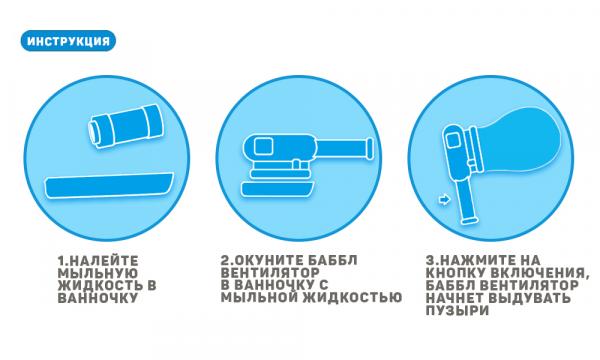 ИНСТРУКЦИЯ

1.НАЛЕЙТЕ МЫЛЬНУЮ ЖИДКОСТЬ В ВАННОЧКУ

2.ОКУНИТЕ БАББЛ ВЕНТИЛЯТОР В ВАННОЧКУ С МЫЛЬНОЙ ЖИДКОСТЬЮ

3.НАЖМИТЕ НА КНОПКУ ВКЛЮЧЕНИЯ, БАББЛ ВЕНТИЛЯТОР НАЧНЕТ ВЫДУВАТЬ ПУЗЫРИ