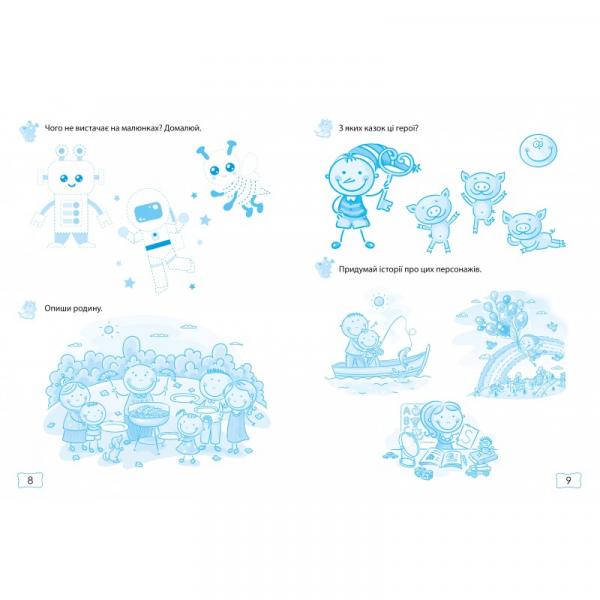 Чого не вистачає на малюнках? Домалюй.

Опиши родину.

8

З яких казок ці герої?

Придумай історії про цих персонажів.

A
B
S

9