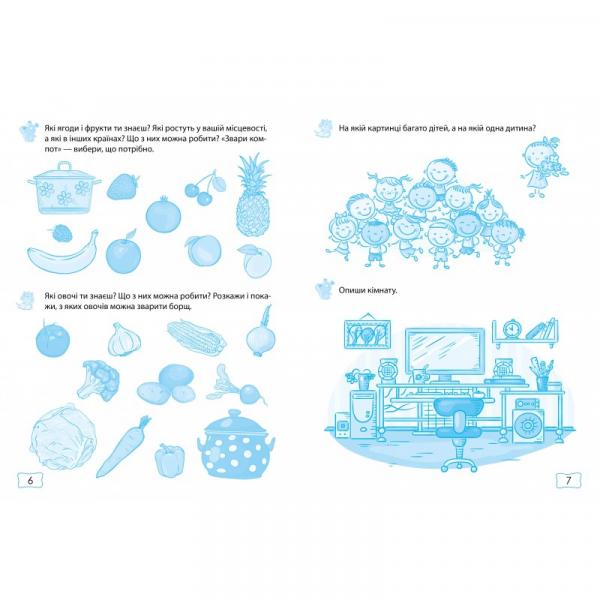 Які ягоди і фрукти ти знаєш? Які ростуть у вашій місцевості, а які в інших країнах? Що з них можна робити? «Звари компот» — вибери, що потрібно.

Які овочі ти знаєш? Що з них можна робити? Розкажи і покажи, з яких овочів можна зварити борщ.

6

На якій картинці багато дітей, а на якій одна дитина?

Опиши кімнату.

7