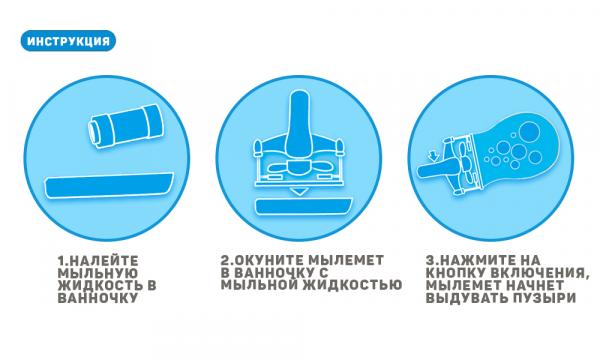 ИНСТРУКЦИЯ

1.НАЛЕЙТЕ МЫЛЬНУЮ ЖИДКОСТЬ В ВАННОЧКУ

2.ОКУНИТЕ МЫЛЕМЕТ В ВАННОЧКУ С МЫЛЬНОЙ ЖИДКОСТЬЮ

3.НАЖМИТЕ НА КНОПКУ ВКЛЮЧЕНИЯ, МЫЛЕМЕТ НАЧНЕТ ВЫДУВАТЬ ПУЗЫРИ