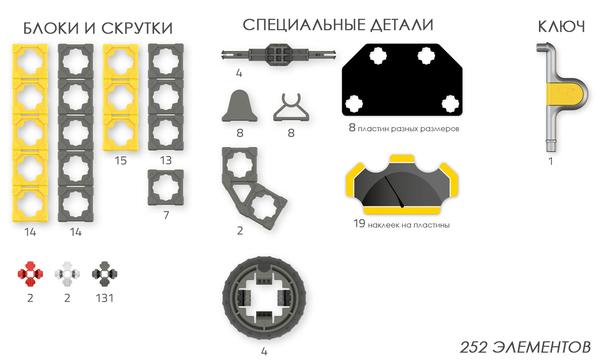 БЛОКИ И СКРУТКИ

14 14 15 13 7

2 2 131

СПЕЦИАЛЬНЫЕ ДЕТАЛИ

4

8 8

2

4

8 пластин разных размеров

19 наклеек на пластины

КЛЮЧ

1

252 ЭЛЕМЕНТОВ