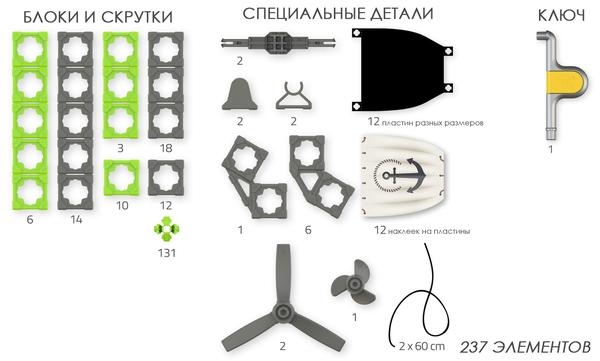 БЛОКИ И СКРУТКИ

6
14
3
18
10
12
131

СПЕЦИАЛЬНЫЕ ДЕТАЛИ

2
2
2
12 пластин разных размеров
1
6
12 наклеек на пластины
2
1
2 x 60 cm

КЛЮЧ

1

237 ЭЛЕМЕНТОВ